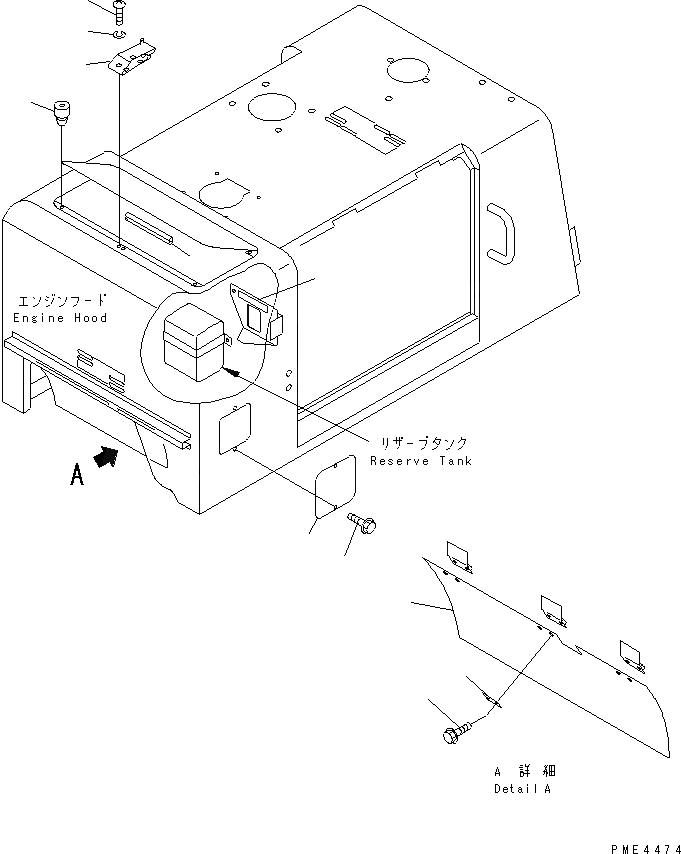 エンジンフード
Engine Hood

リザーブタンク
Reserve Tank

A

A 詳細
Detail A

PME4474