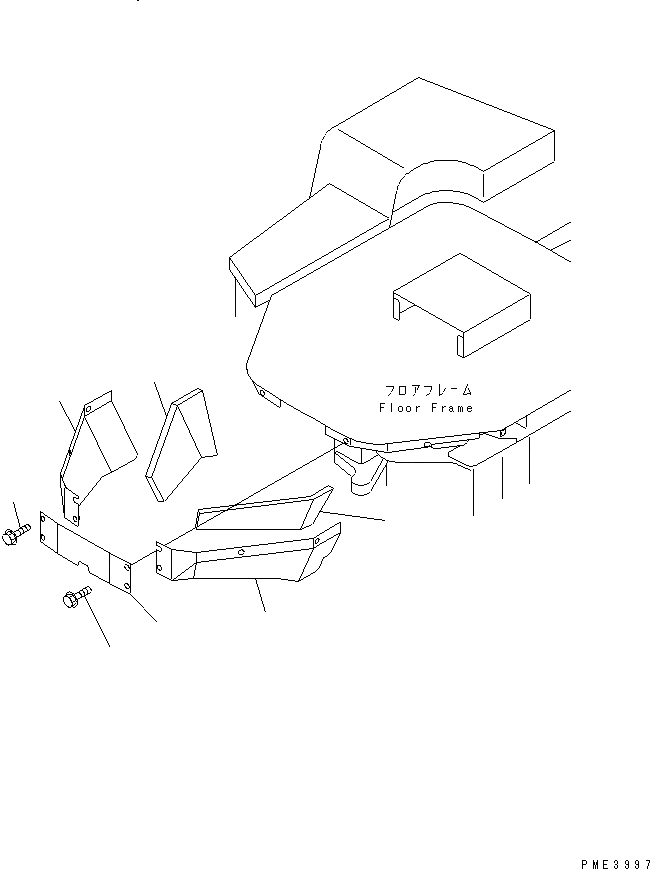 フロアフレーム
Floor Frame

PME3997