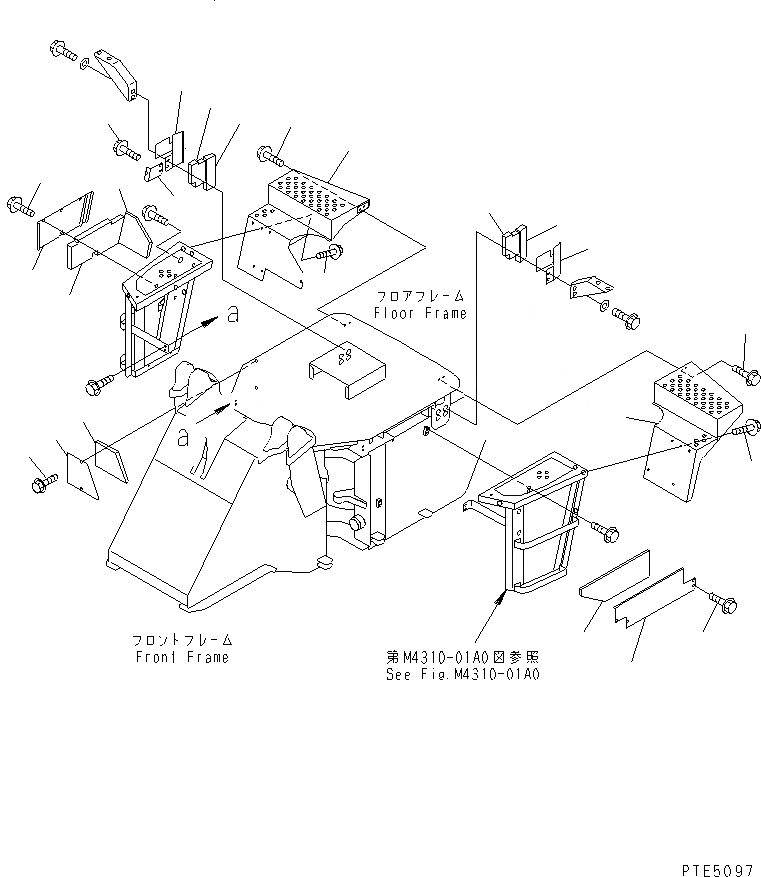 フロアフレーム
Floor Frame

a

a

フロントフレーム
Front Frame

第M4310-01A0図参照
See Fig.M4310-01A0

PTE5097