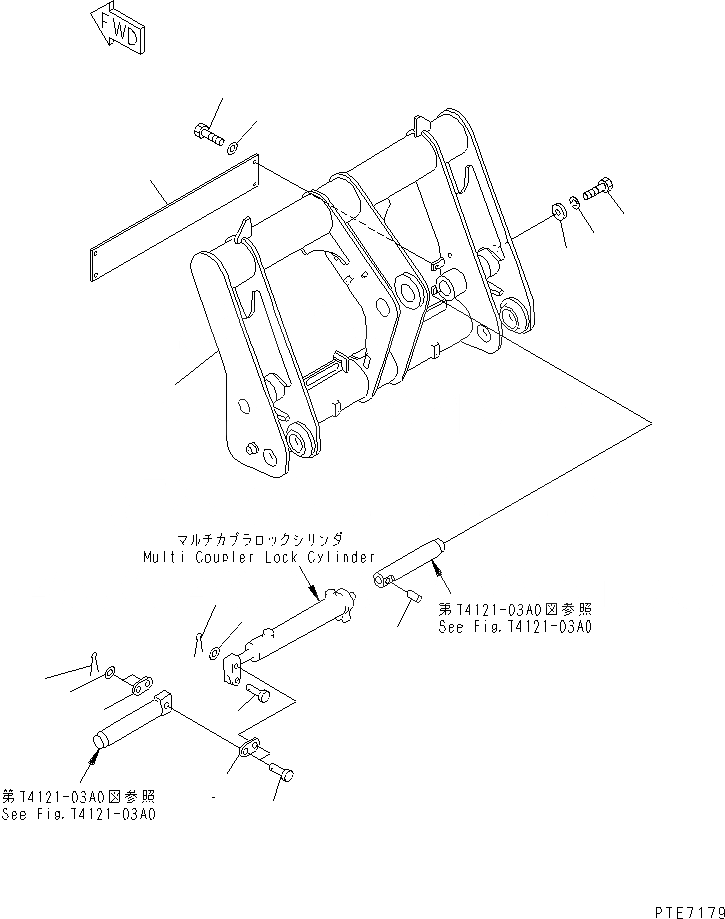 FWD

マルチカプラロックシリンダ
Multi Coupler Lock Cylinder

第T4121-03A0図参照
See Fig.T4121-03A0

第T4121-03A0図参照
See Fig.T4121-03A0

PTE7179