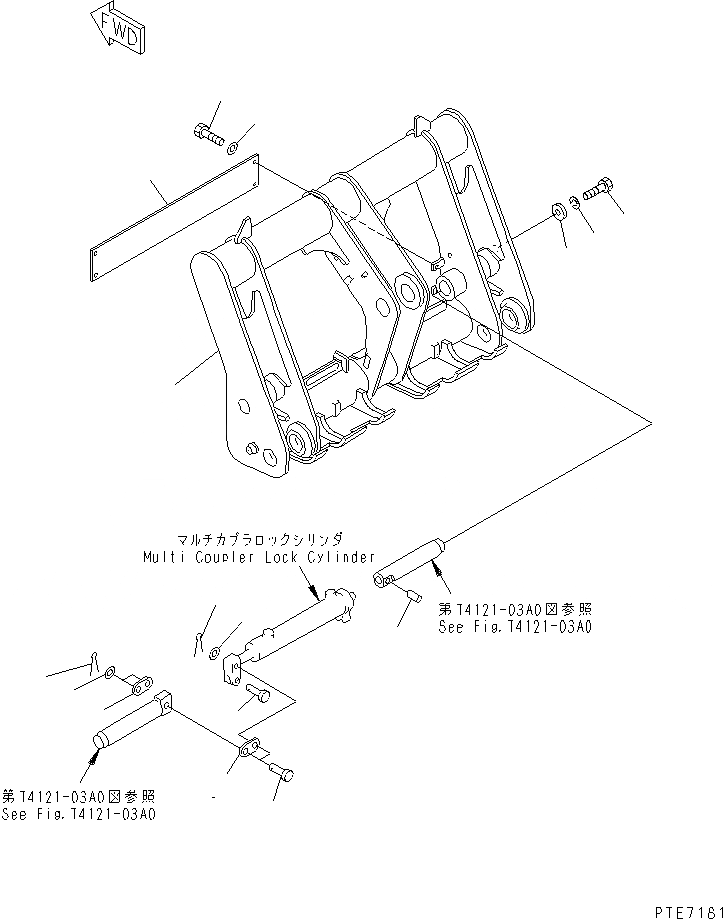 FWD

マルチカプラロックシリンダ
Multi Coupler Lock Cylinder

第T4121-03A0図参照
See Fig.T4121-03A0

第T4121-03A0図参照
See Fig.T4121-03A0

PTE7181