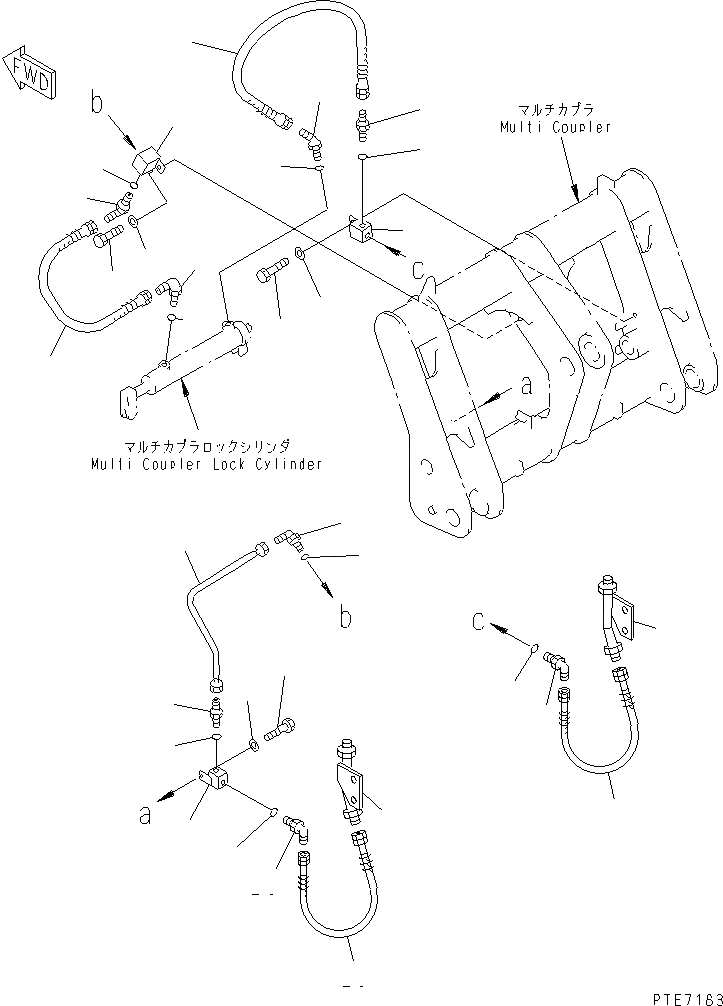 FWD

b

マルチカプラ
Multi Coupler

c

a

マルチカプラロックシリンダ
Multi Coupler Lock Cylinder

b

c

a

PTE7183