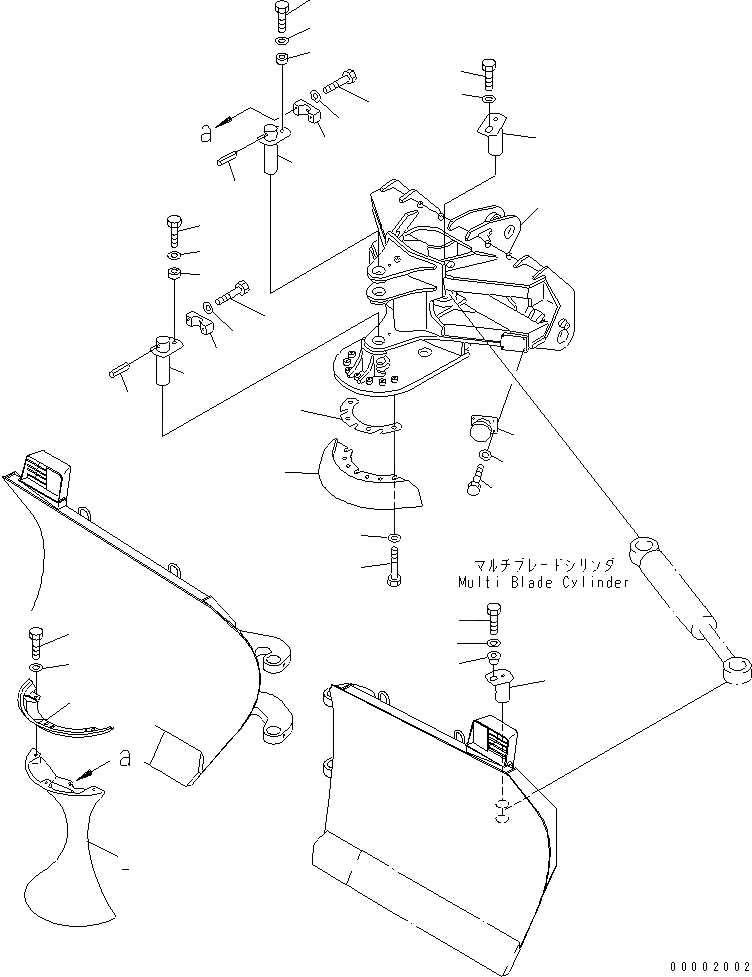 a

マルチブレードシリンダ
Multi Blade Cylinder

a

00002002