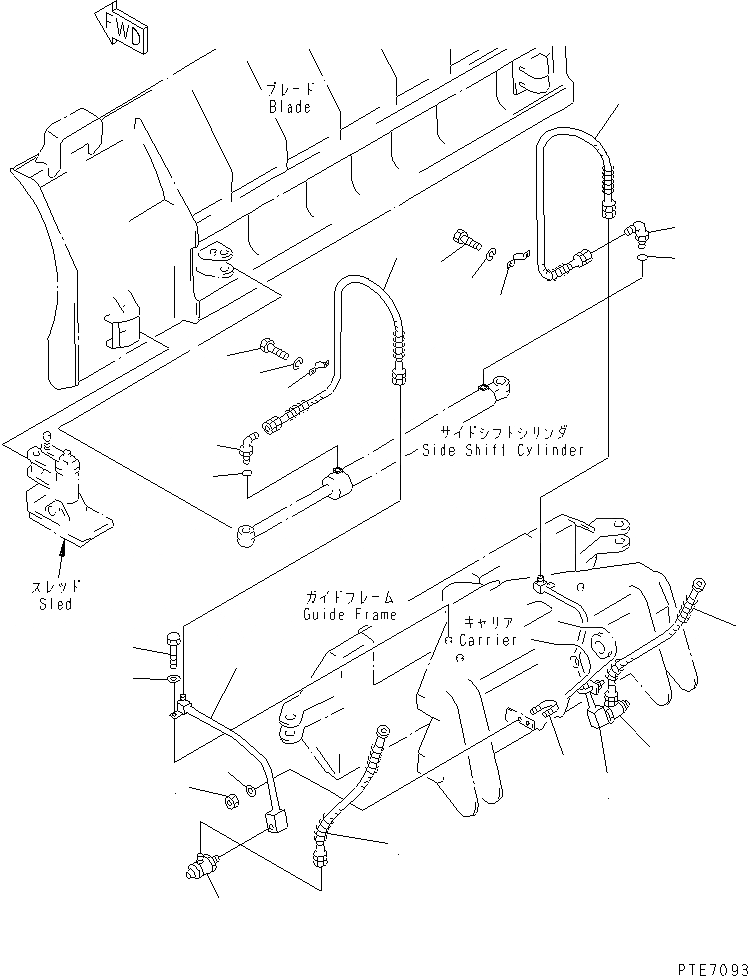 FWD

ブレード
Blade

サイドシフトシリンダ
Side Shift Cylinder

スレッド
Sled

ガイドフレーム
Guide Frame

キャリア
Carrier

PTE7093