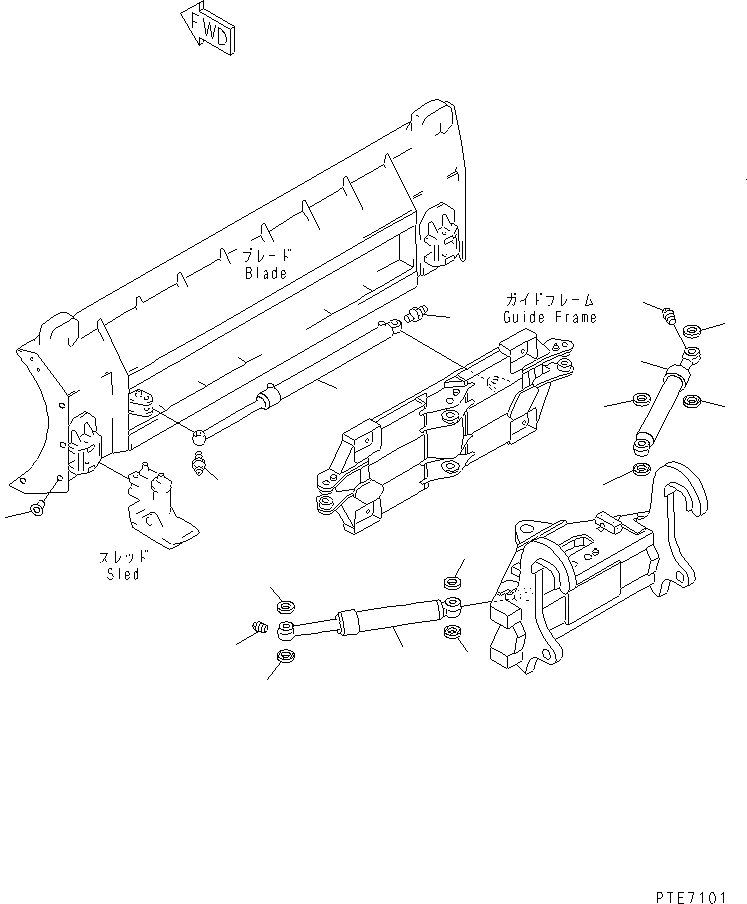 FWD

ブレード
Blade

ガイドフレーム
Guide Frame

スレッド
Sled

PTE7101