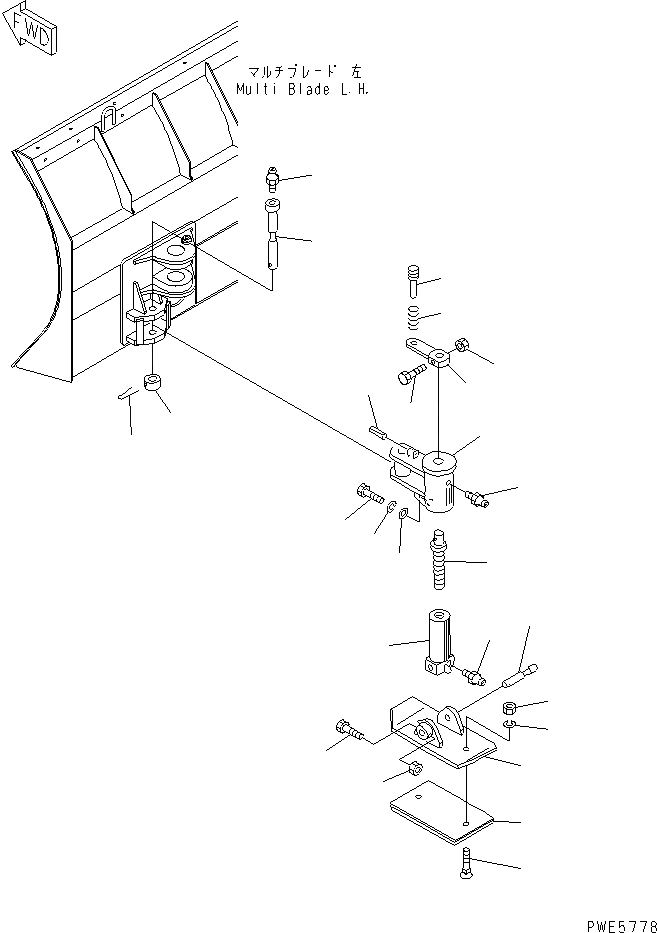 FWD

マルチブレード 左
Multi Blade L.H.

PWE5778