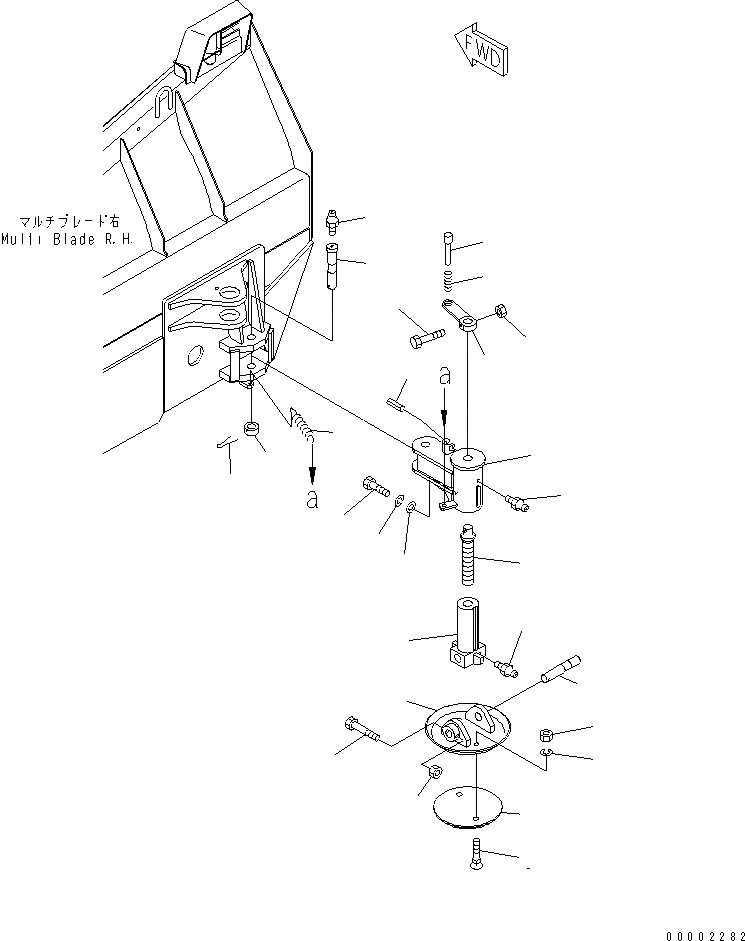 FWD

マルチブレード右
Multi Blade R.H.

a

a

00002282