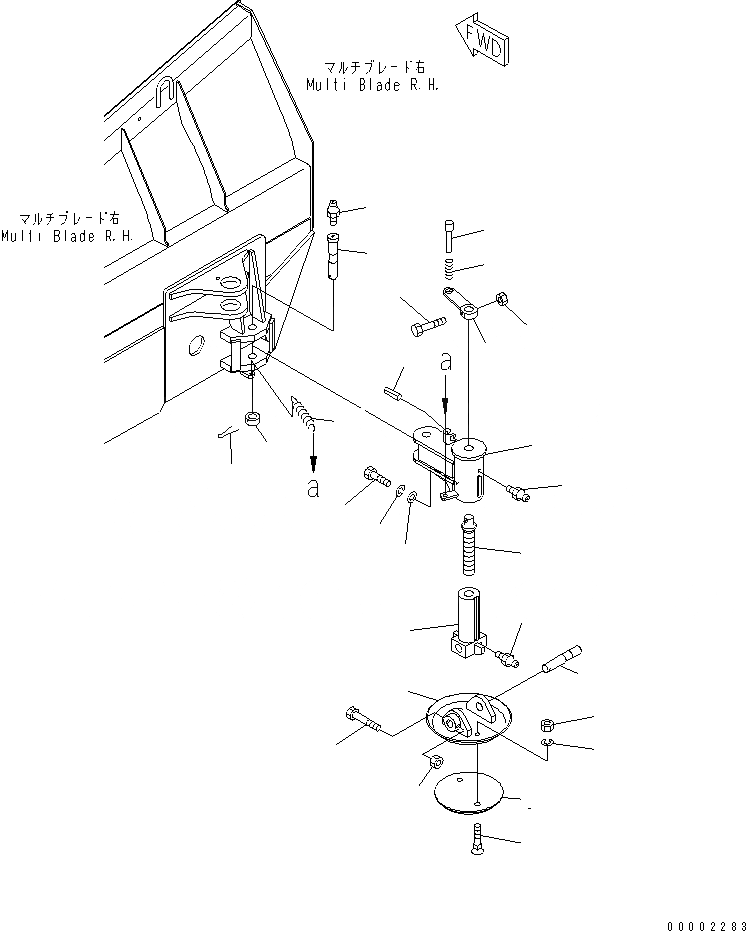 FWD

マルチブレード右
Multi Blade R.H.

マルチブレード右
Multi Blade R.H.

a

a

00002283