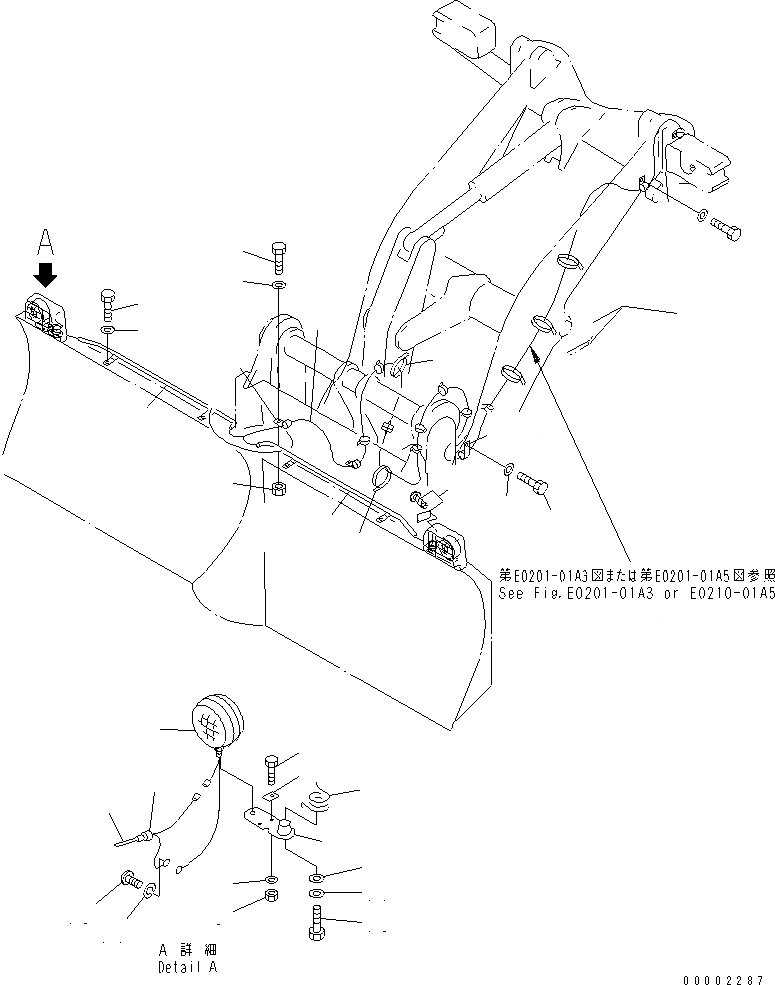 A

第E0201-01A3図または第E0201-01A5図参照
See Fig.E0201-01A3 or E0210-01A5

A 詳細
Detail A

00002287