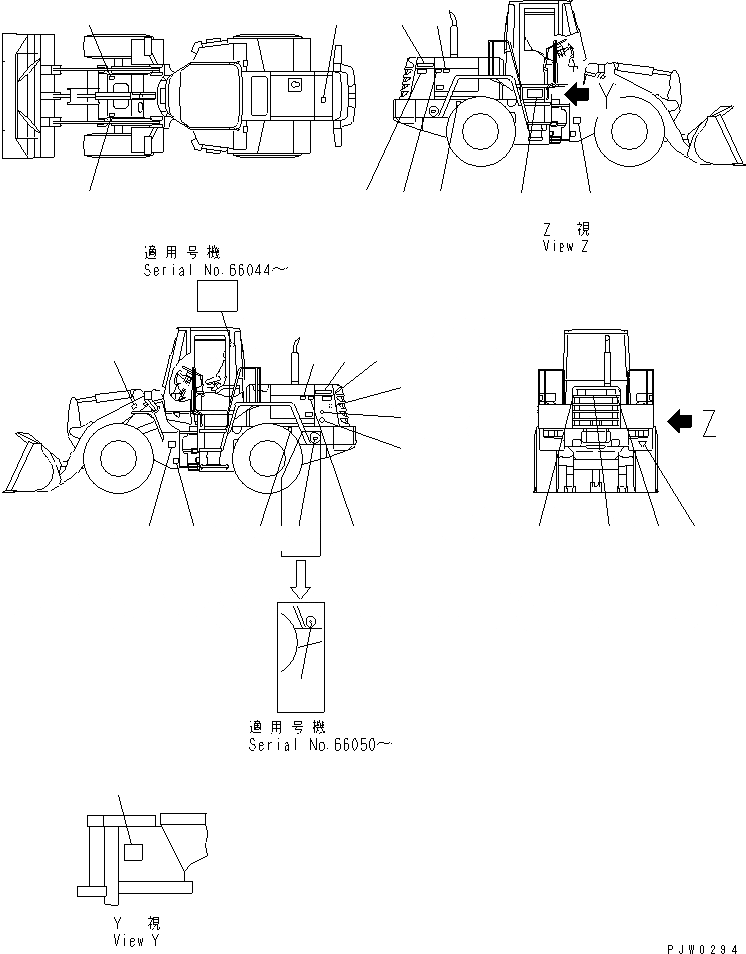 Y

Z 視
View Z

適用号機
Serial No.66044~

Z

適用号機
Serial No.66050~

Y 視
View Y

PJW0294