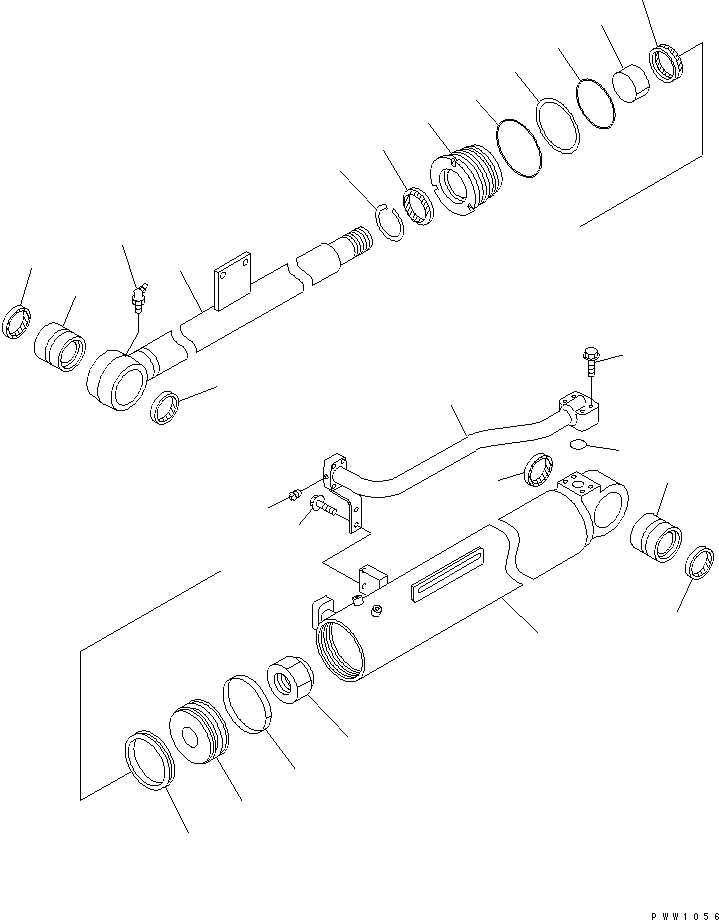 PWW1056