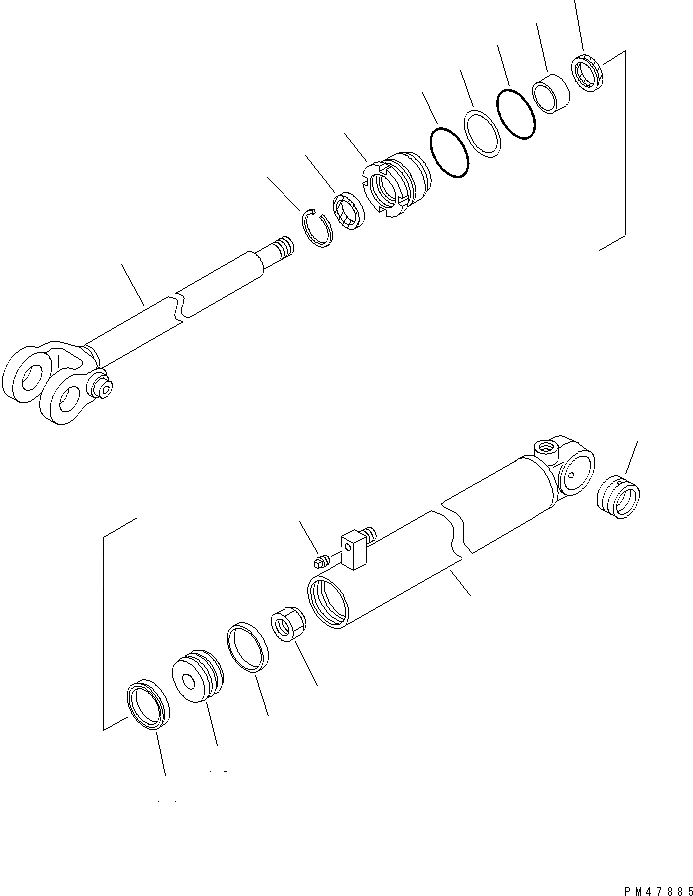 PM47885