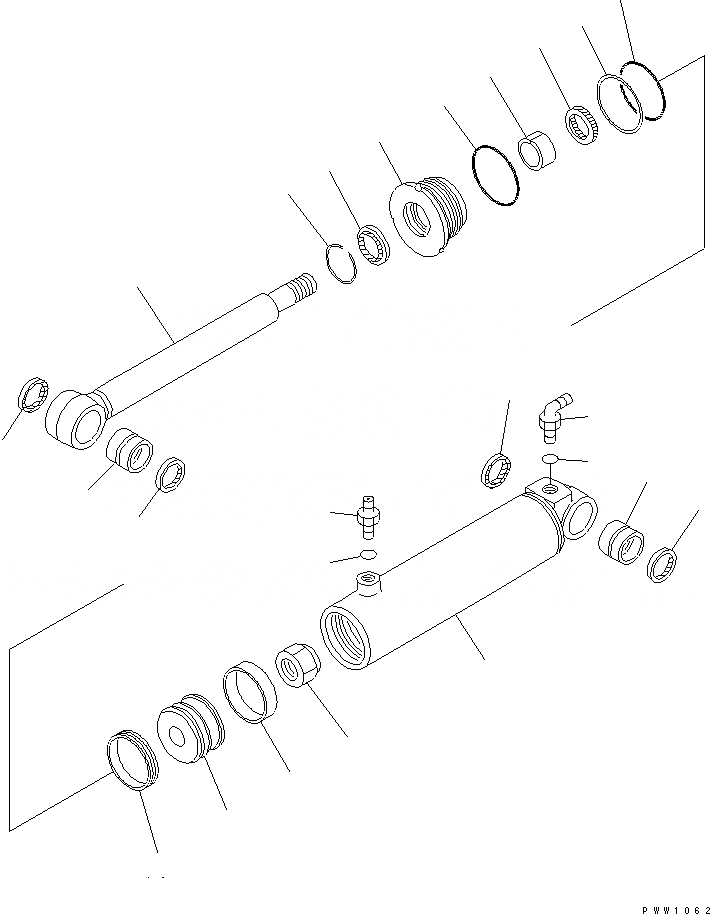 PWW1062