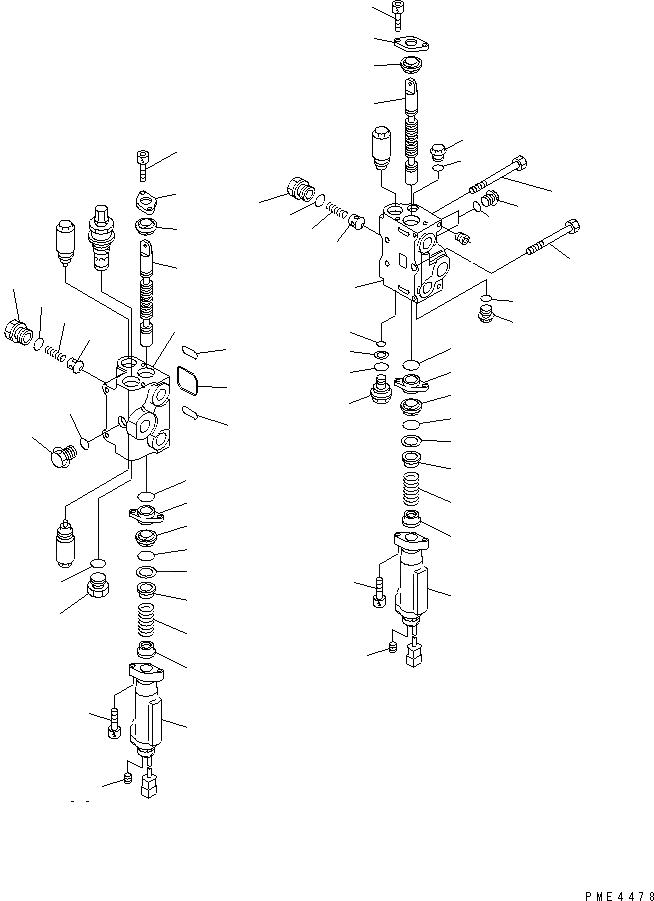 PME4478