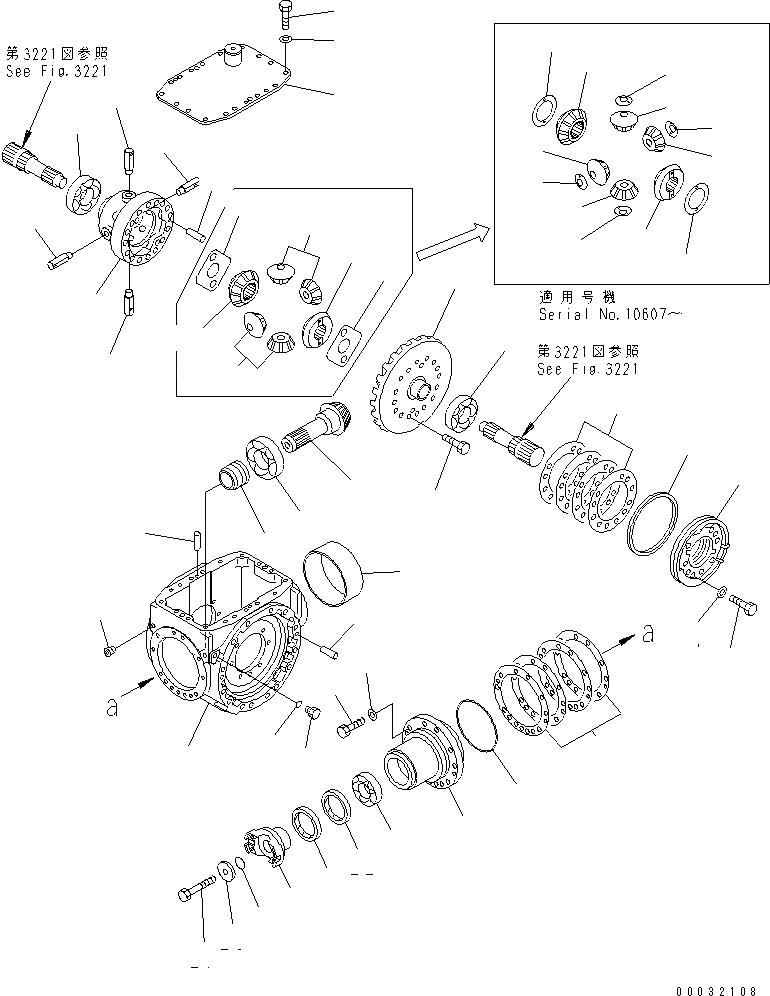 第3221図参照
See Fig.3221

適用号機
Serial No.10607~

第3221図参照
See Fig.3221

a

a

00032108