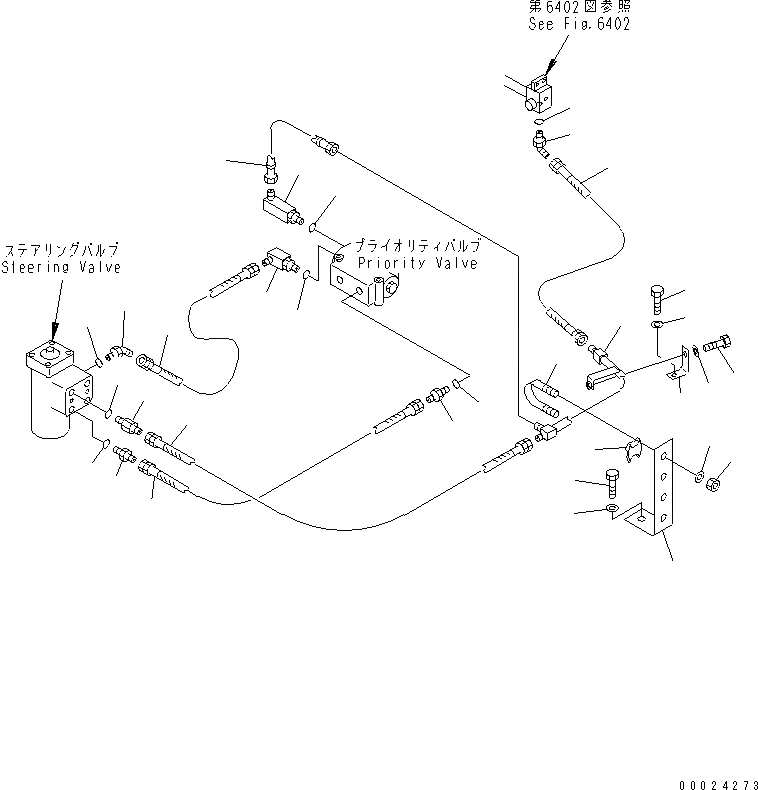 第6402図参照
See Fig.6402

プライオリティバルブ
Priority Valve

ステアリングバルブ
Steering Valve

00024273