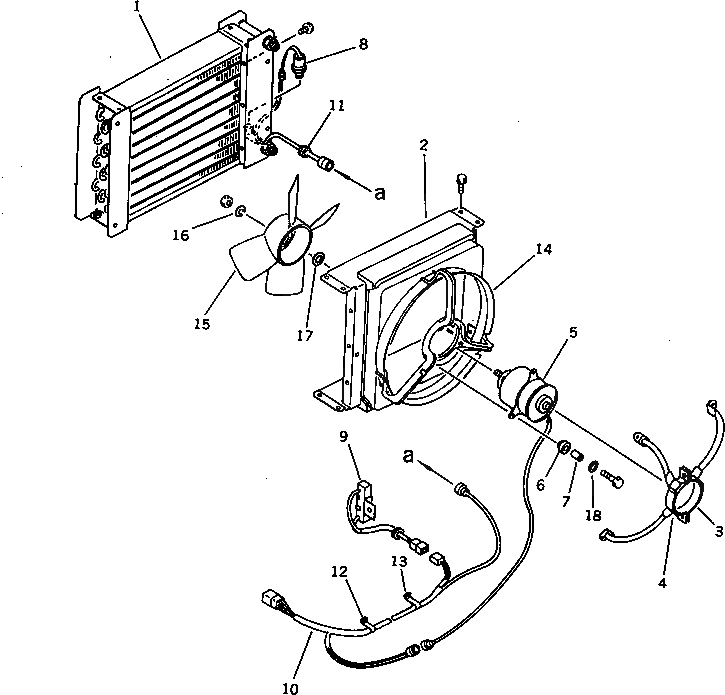 1
8
11
a
2
16
14
15
17
5
9
a
6
7
18
3
4
12
13
10