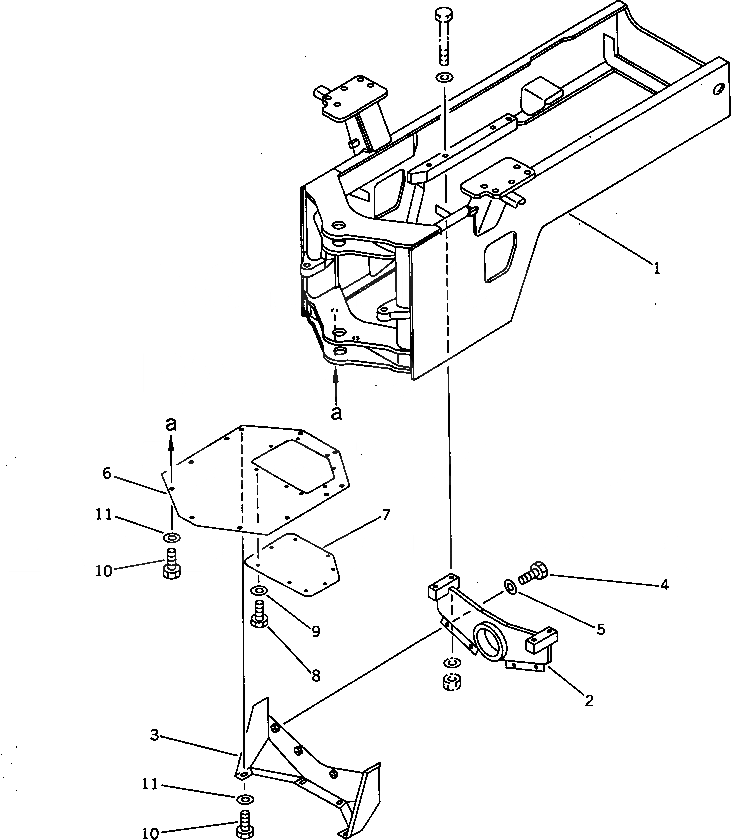 1
a
a
6
11
10
7
4
5
9
8
2
3
11
10