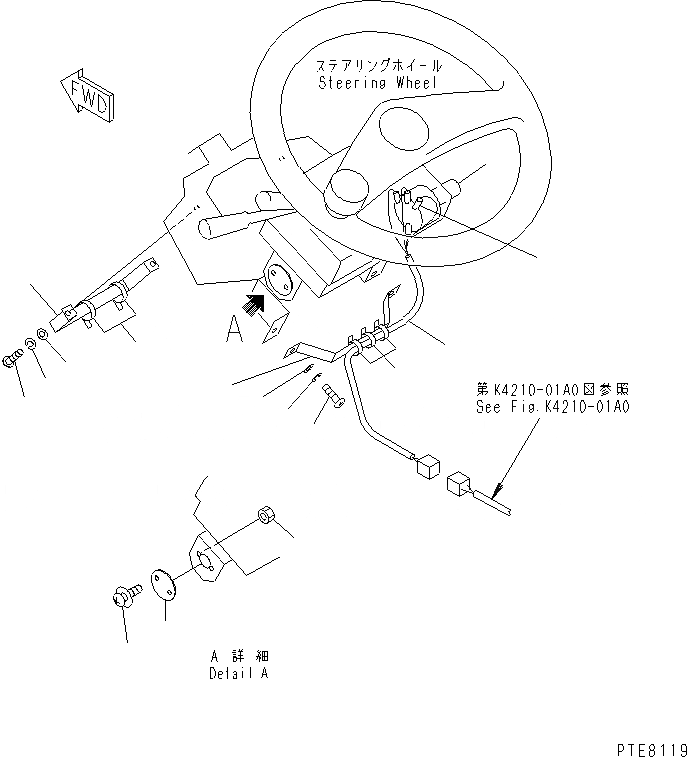 FWD

ステアリングホイール
Steering Wheel

A

第K4210-01A0図参照
See Fig.K4210-01A0

A 詳細
Detail A

PTE8119