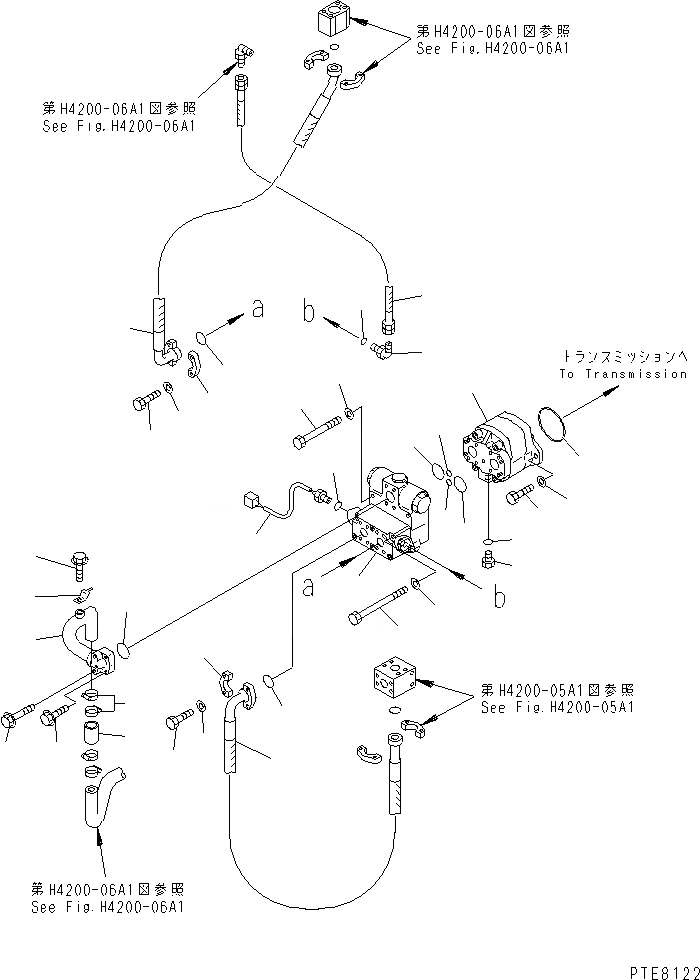 第H4200-06A1図参照
See Fig.H4200-06A1

第H4200-06A1図参照
See Fig.H4200-06A1

a

b

トランスミッションへ
To Transmission

a

b

第H4200-05A1図参照
See Fig.H4200-05A1

第H4200-06A1図参照
See Fig.H4200-06A1

PTE8122