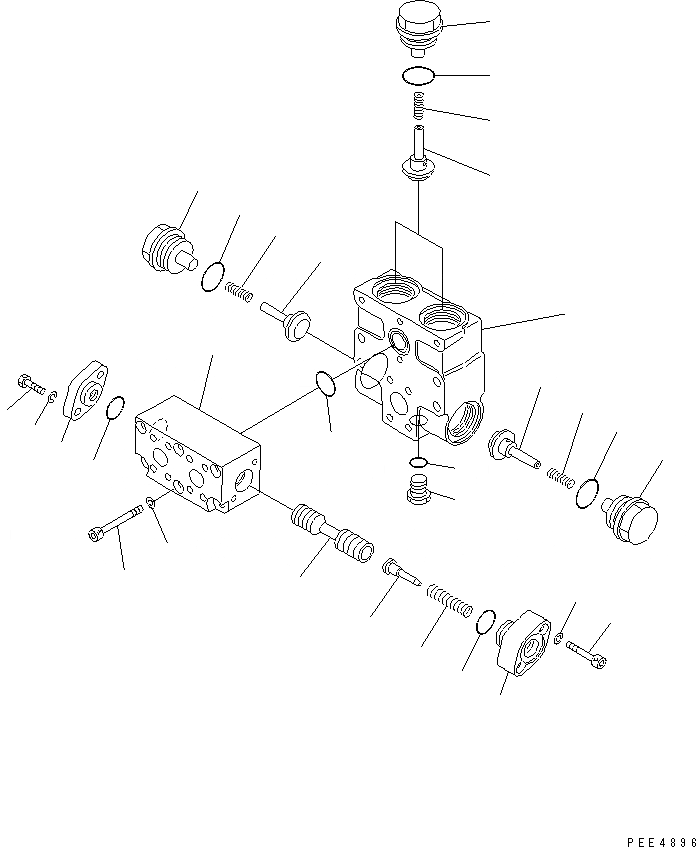 PEE4896