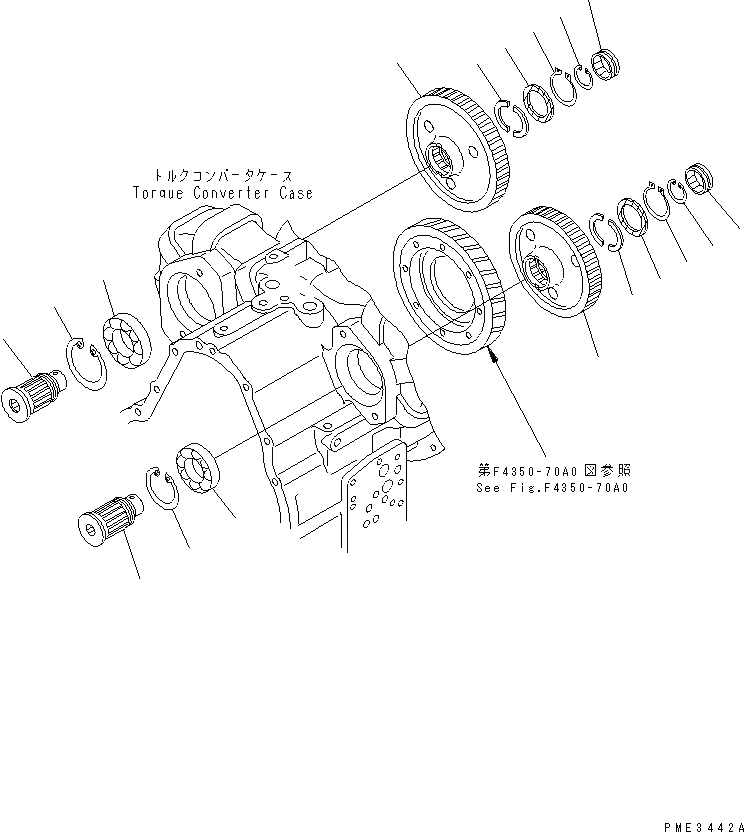 トルクコンバータケース
Torque Converter Case

第F4350-70A0 図参照
See Fig.F4350-70A0

PME3442A