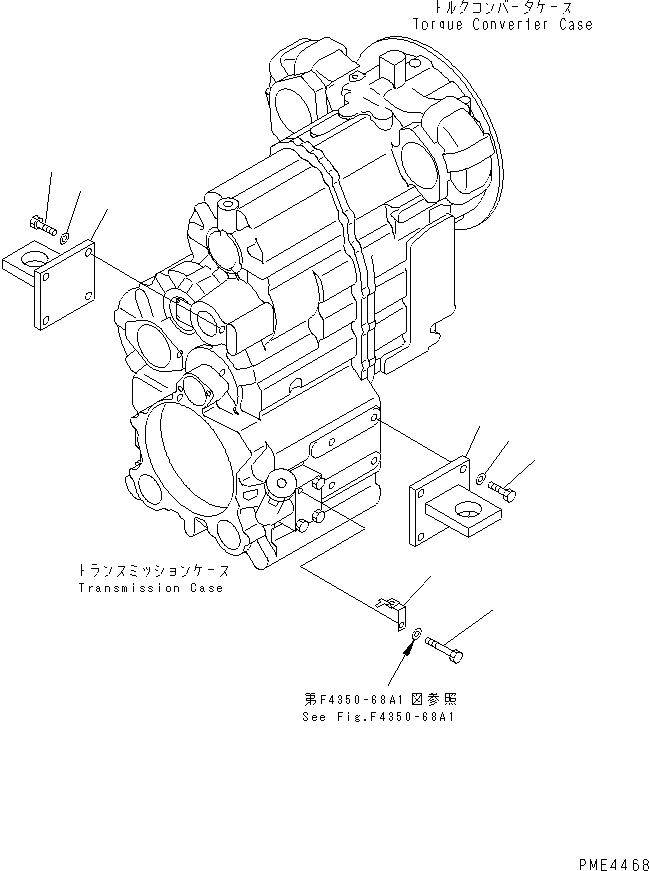 トルクコンバータケース
Torque Converter Case

トランスミッションケース
Transmission Case

第F4350-68A1図参照
See Fig.F4350-68A1

PME4468