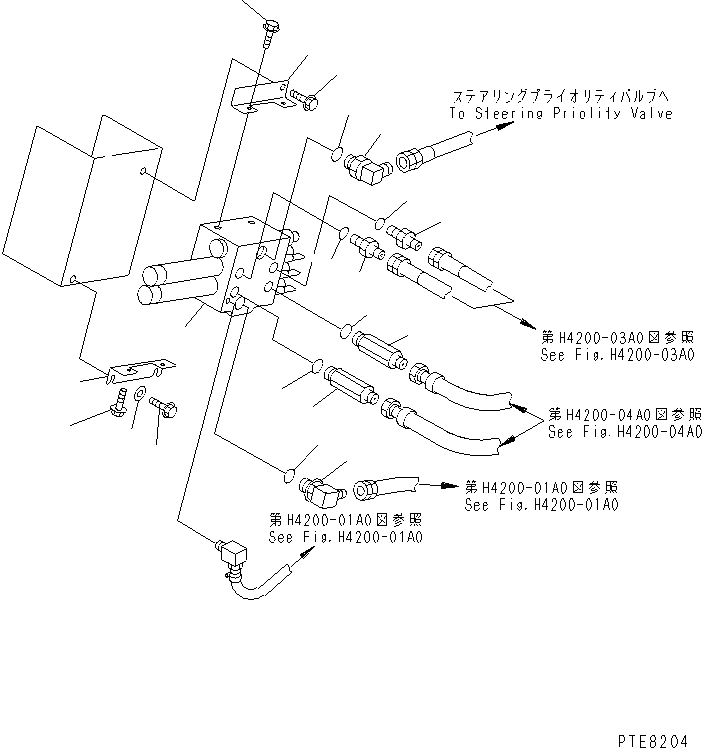 ステアリングプライオリティバルブへ
To Steering Priolity Valve

第H4200-03A0図参照
See Fig.H4200-03A0

第H4200-04A0図参照
See Fig.H4200-04A0

第H4200-01A0図参照
See Fig.H4200-01A0

第H4200-01A0図参照
See Fig.H4200-01A0

PTE8204