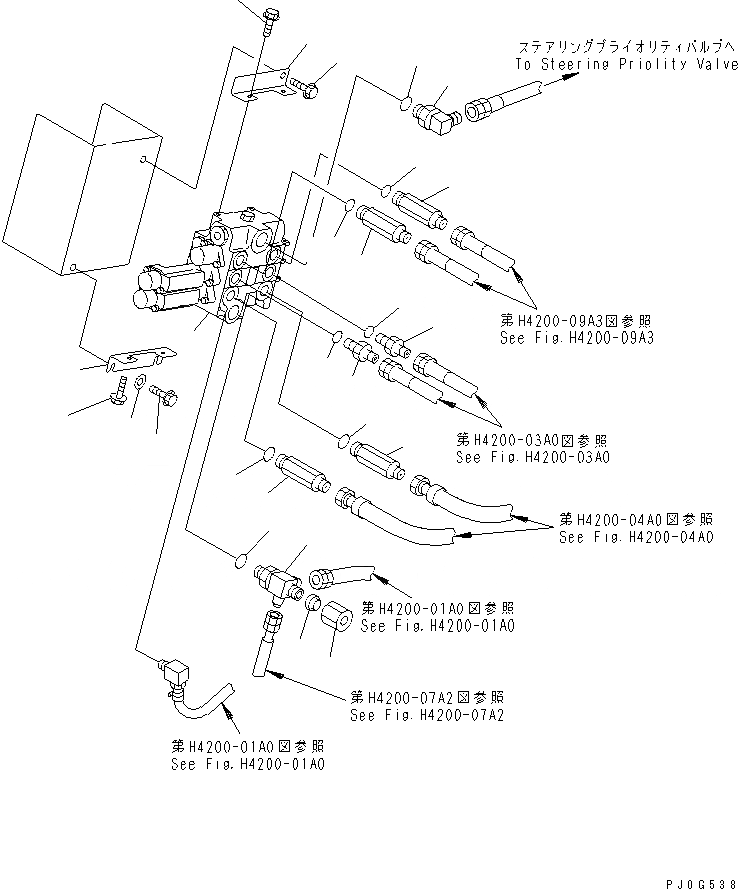 ステアリングプライオリティバルブへ
To Steering Priolity Valve

第H4200-09A3図参照
See Fig.H4200-09A3

第H4200-03A0図参照
See Fig.H4200-03A0

第H4200-04A0図参照
See Fig.H4200-04A0

第H4200-01A0図参照
See Fig.H4200-01A0

第H4200-07A2図参照
See Fig.H4200-07A2

第H4200-01A0図参照
See Fig.H4200-01A0

PJ0G538