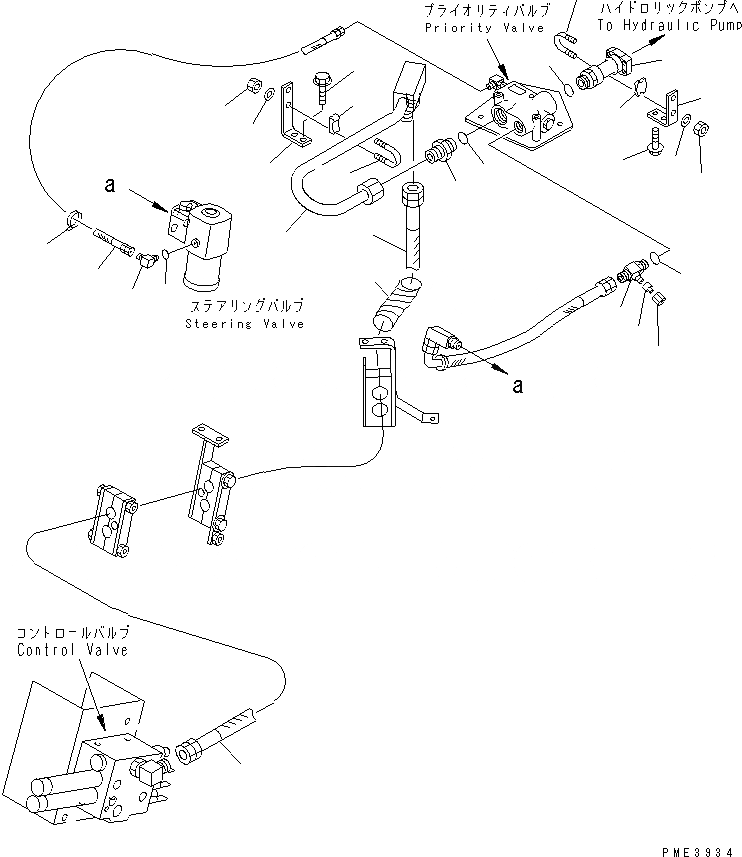 プライオリティバルブ
Priority Valve

ハイドロリックポンプへ
To Hydraulic Pump

a

ステアリングバルブ
Steering Valve

a

コントロールバルブ
Control Valve

PME3934