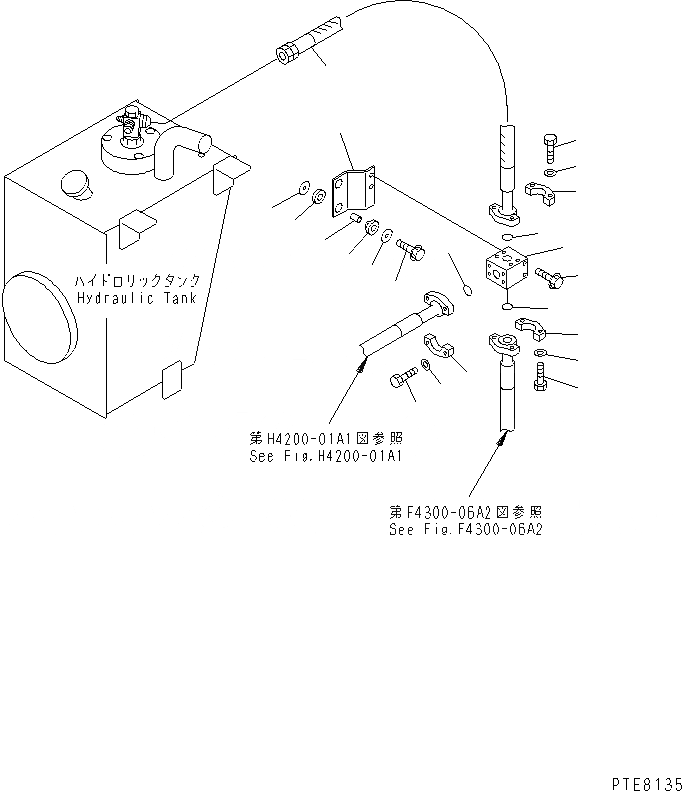 ハイドロリックタンク
Hydraulic Tank

第H4200-01A1図参照
See Fig.H4200-01A1

第F4300-06A2図参照
See Fig.F4300-06A2

PTE8135