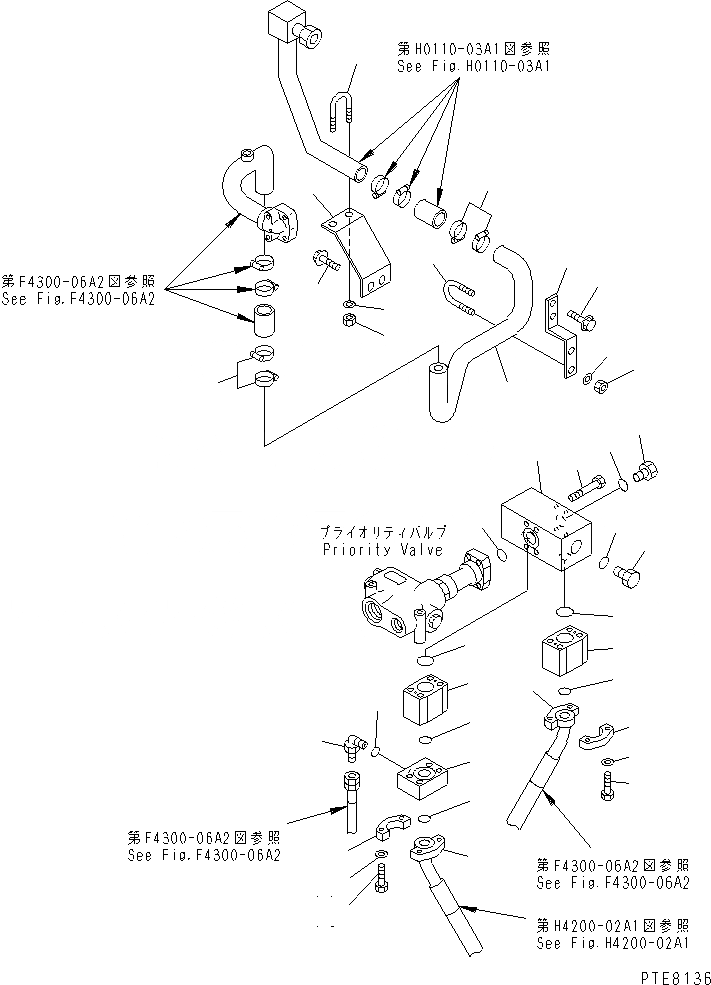 第H0110-03A1図参照
See Fig.H0110-03A1

第F4300-06A2図参照
See Fig.F4300-06A2

プライオリティバルブ
Priority Valve

第F4300-06A2図参照
See Fig.F4300-06A2

第F4300-06A2図参照
See Fig.F4300-06A2

第H4200-02A1図参照
See Fig.H4200-02A1

PTE8136