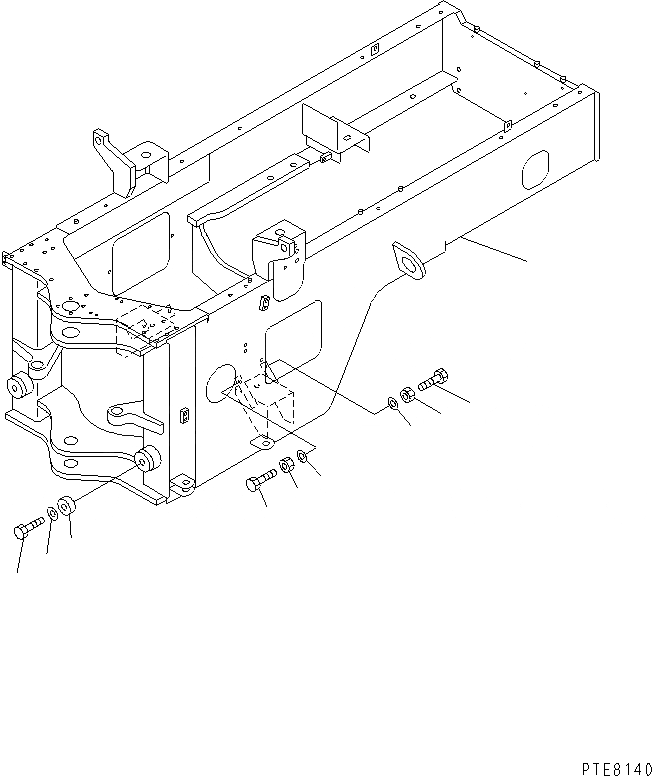 PTE8140