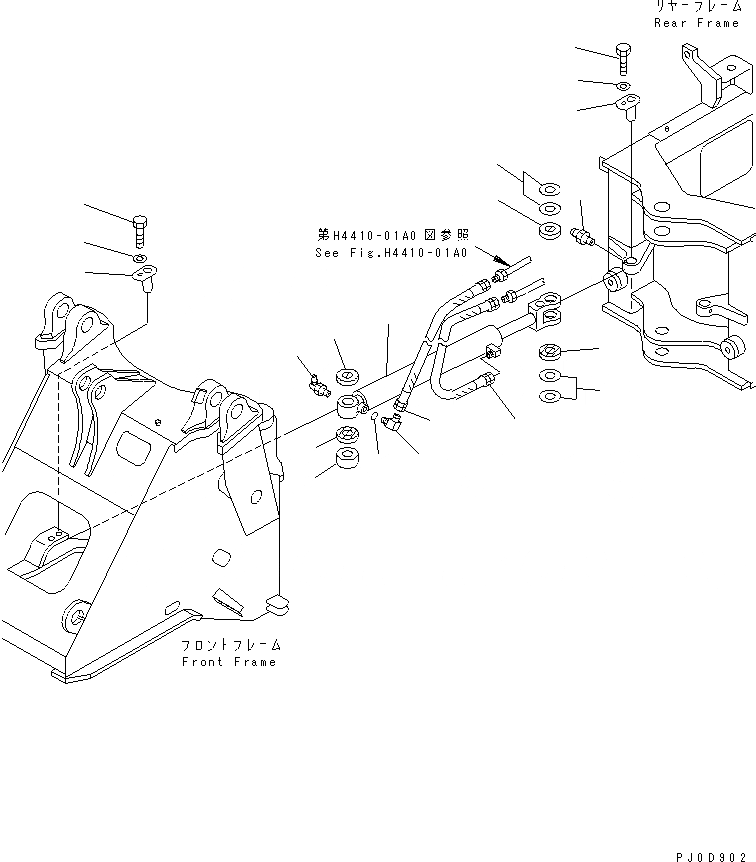 リヤーフレーム
Rear Frame

第H4410-01A0 図参照
See Fig.H4410-01A0

フロントフレーム
Front Frame

PJ0D902