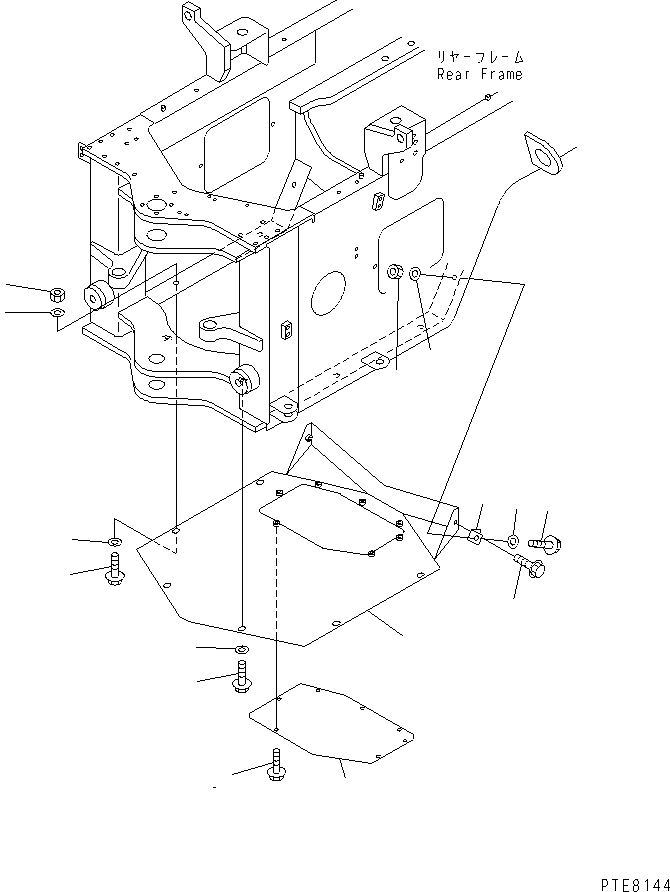 リヤーフレーム
Rear Frame

PTE8144