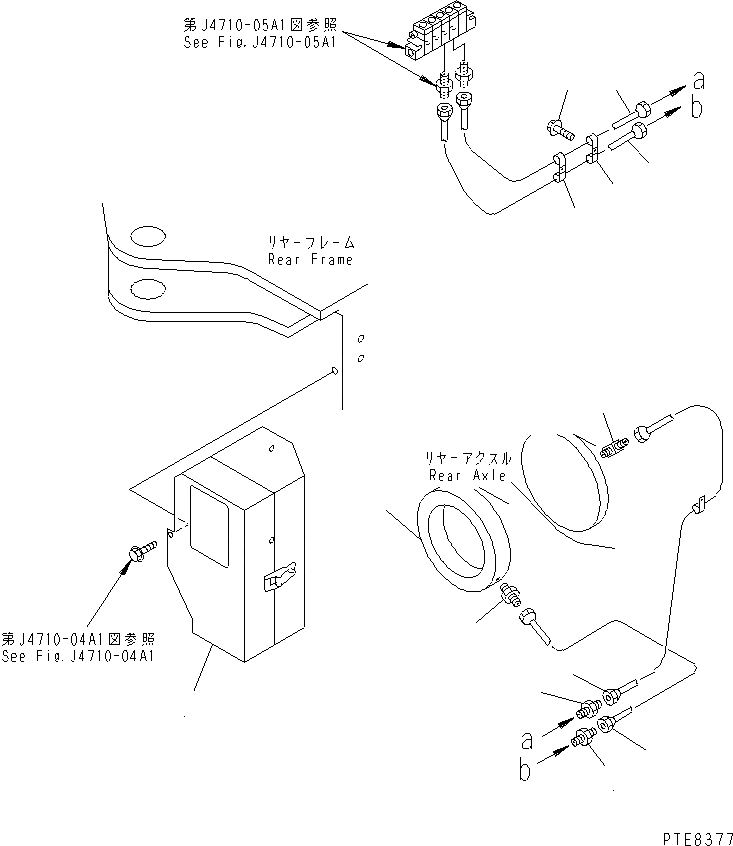 第J4710-05A1図参照
See Fig.J4710-05A1

a
b

リヤーフレーム
Rear Frame

リヤーアクスル
Rear Axle

第J4710-04A1図参照
See Fig.J4710-04A1

a
b

PTE8377