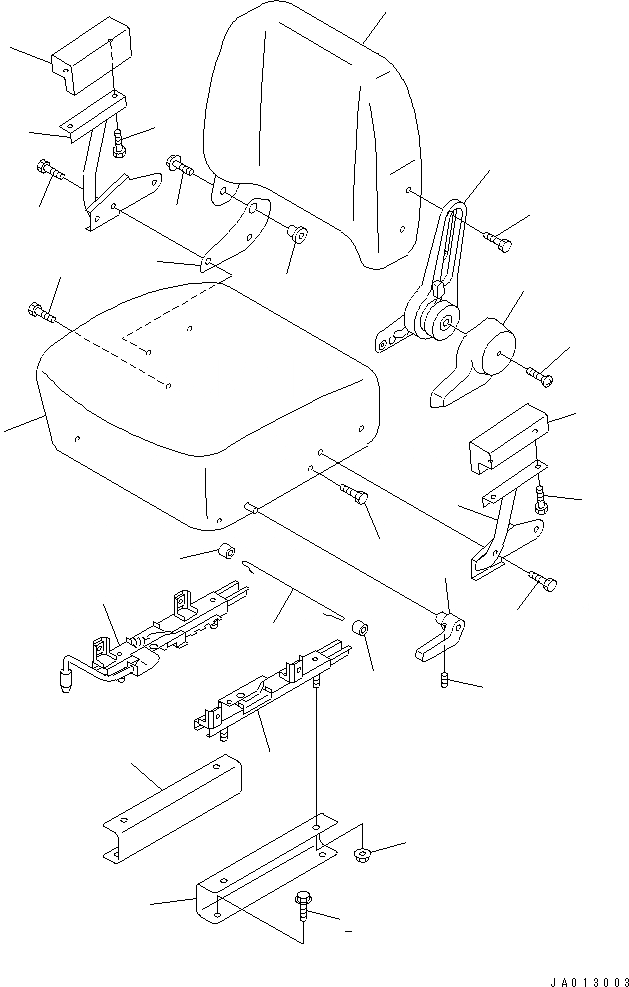 JA013003