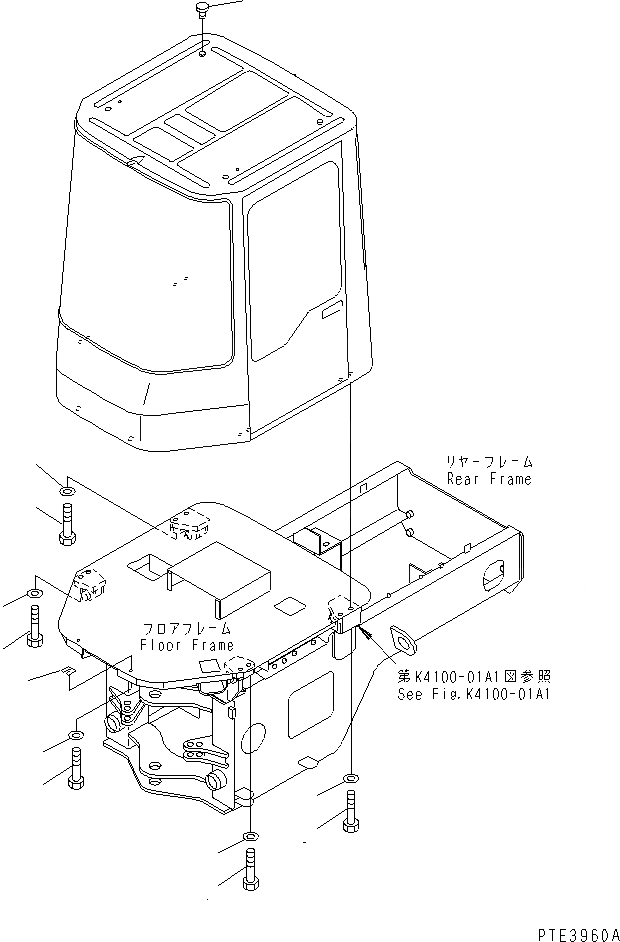 リヤーフレーム
Rear Frame

フロアフレーム
Floor Frame

第K4100-01A1図参照
See Fig.K4100-01A1

PTE3960A