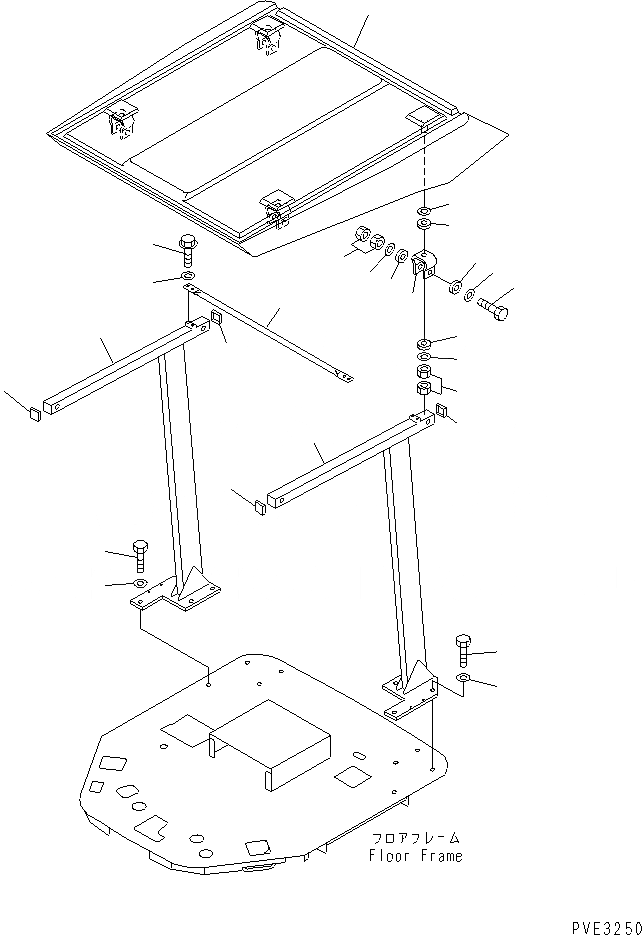 フロアフレーム
Floor Frame

PVE3250