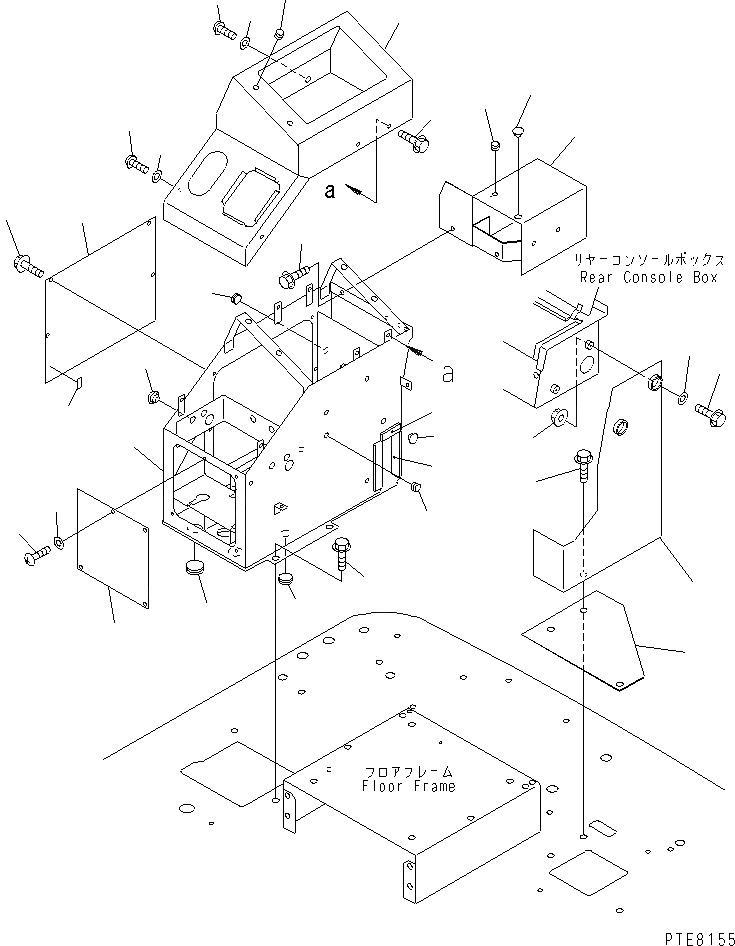 a

リヤーコンソールボックス
Rear Console Box

a

フロアフレーム
Floor Frame

PTE8155