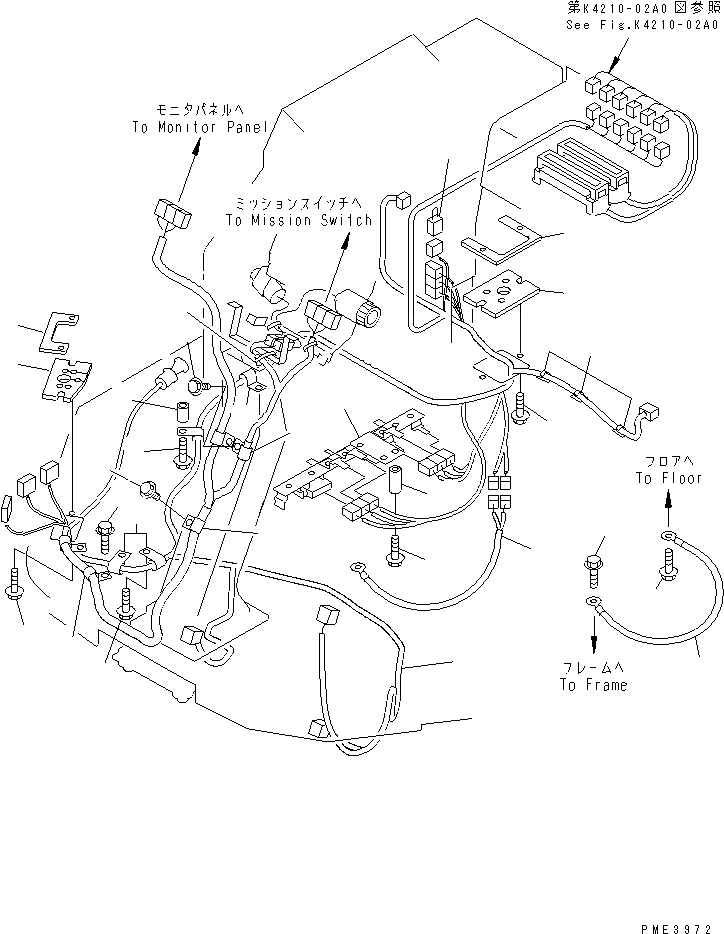 第K4210-02A0図参照
See Fig.K4210-02A0

モニタパネルへ
To Monitor Panel

ミッションスイッチへ
To Mission Switch

フロアへ
To Floor

フレームへ
To Frame

PME3972