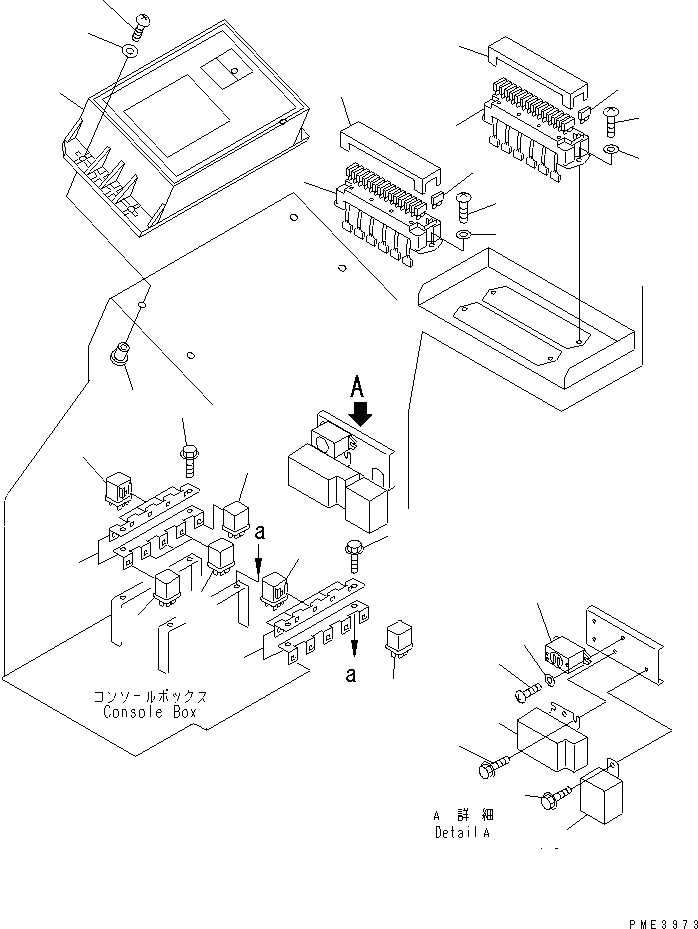 A

a

a

コンソールボックス
Console Box

A 詳細
Detail A

PME3973