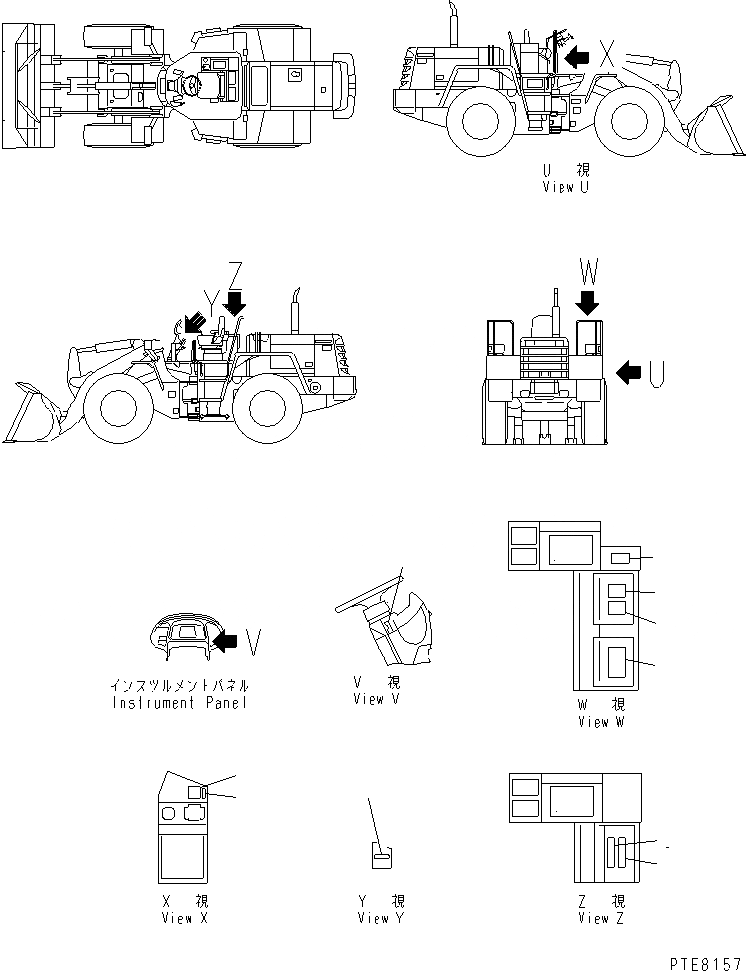 X

U 視
View U

Y Z

W

U

V

インスツルメントパネル
Instrument Panel

V 視
View V

W 視
View W

X 視
View X

Y 視
View Y

Z 視
View Z

PTE8157