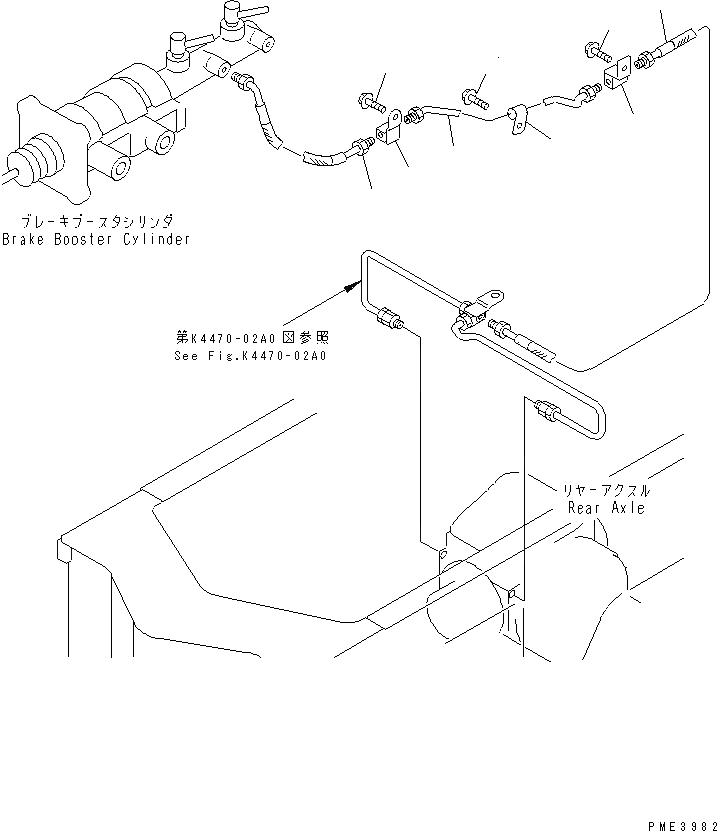 ブレーキブースタシリンダ
Brake Booster Cylinder

第K4470-02A0図参照
See Fig.K4470-02A0

リヤーアクスル
Rear Axle

PME3982