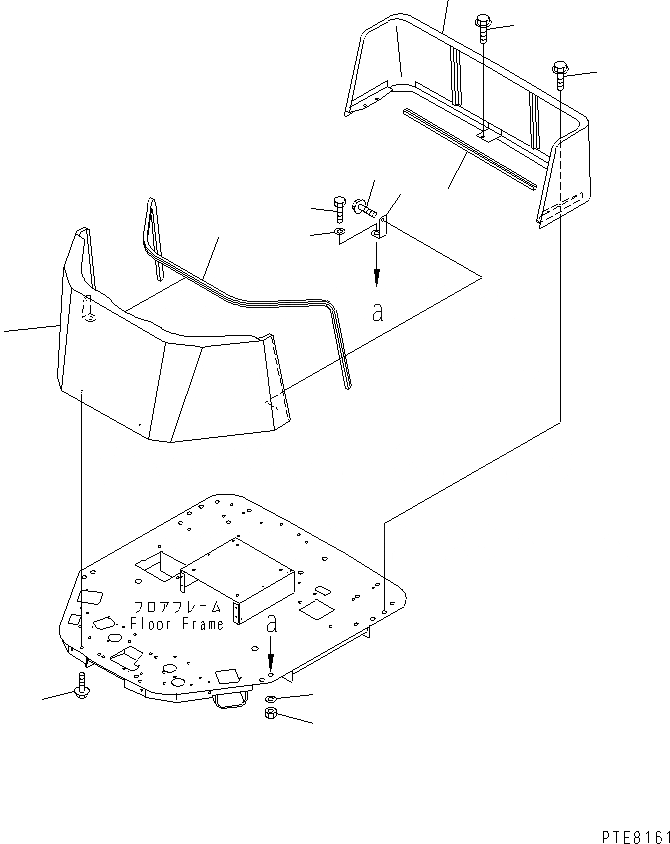 a

フロアフレーム
Floor Frame

a

PTE8161