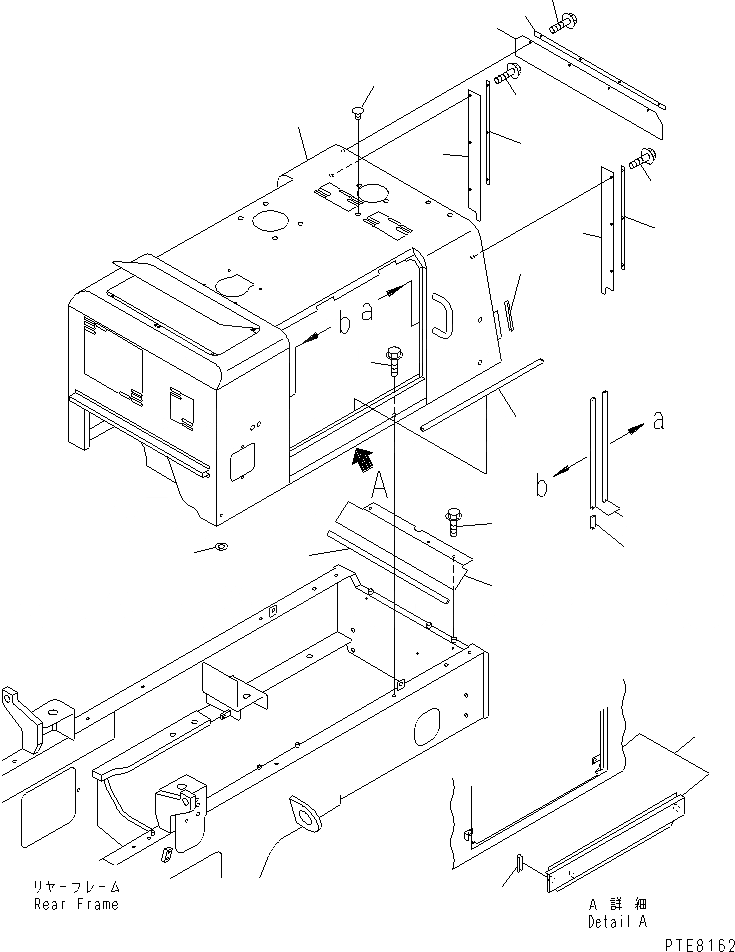 b
a
a
b
A
リヤーフレーム
Rear Frame
A 詳 細
Detail A
PTE8162