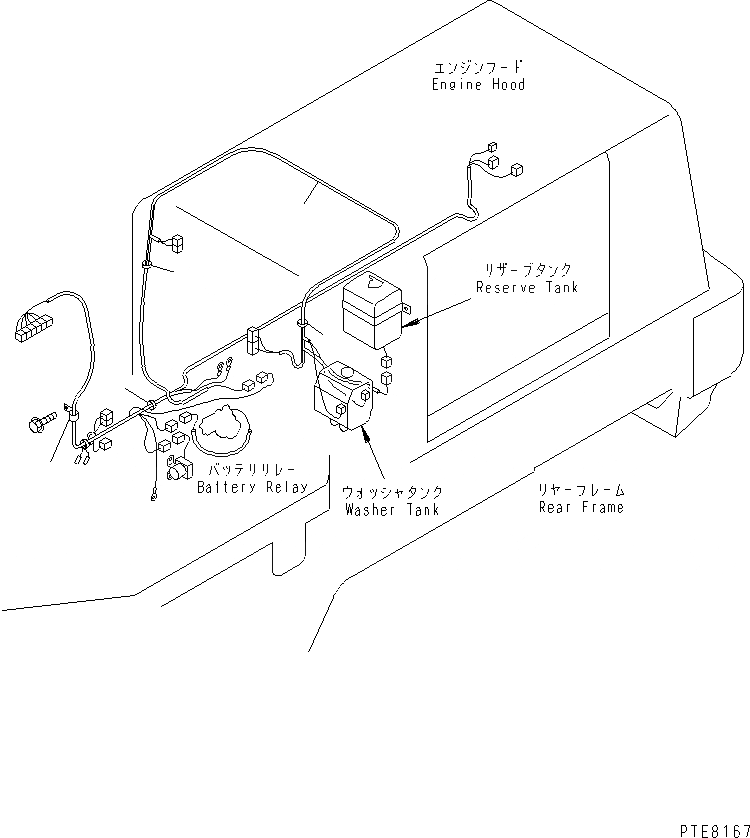 エンジンフード
Engine Hood

リザーブタンク
Reserve Tank

バッテリリレー
Battery Relay

ウォッシャタンク
Washer Tank

リヤーフレーム
Rear Frame

PTE8167