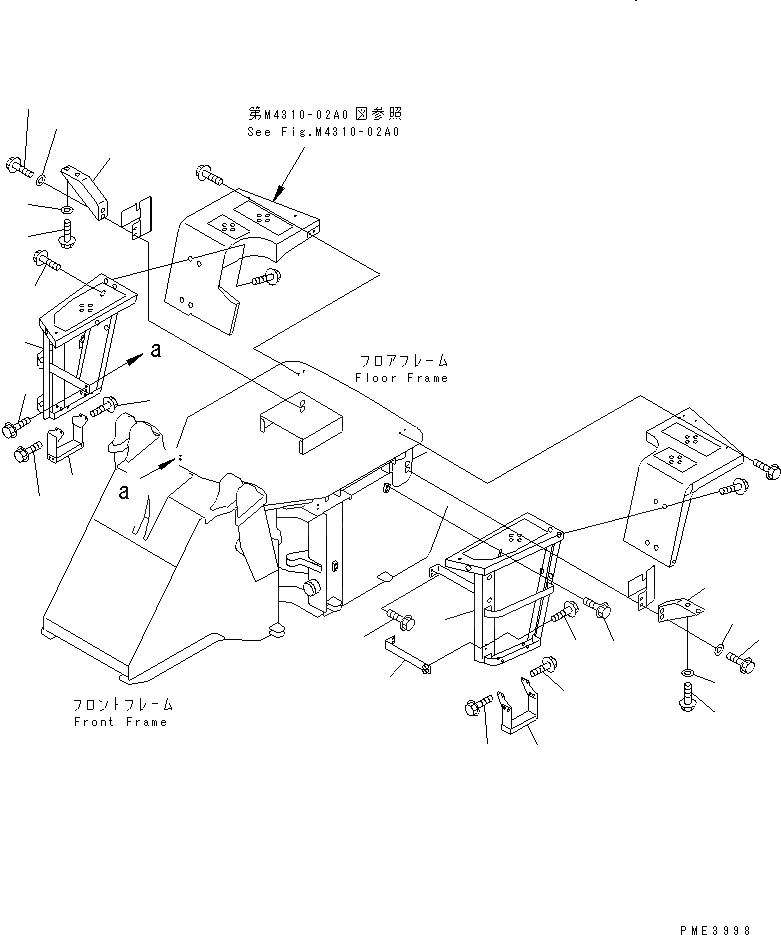 第M4310-02A0図参照
See Fig.M4310-02A0

a

フロアフレーム
Floor Frame

a

フロントフレーム
Front Frame

PME3998