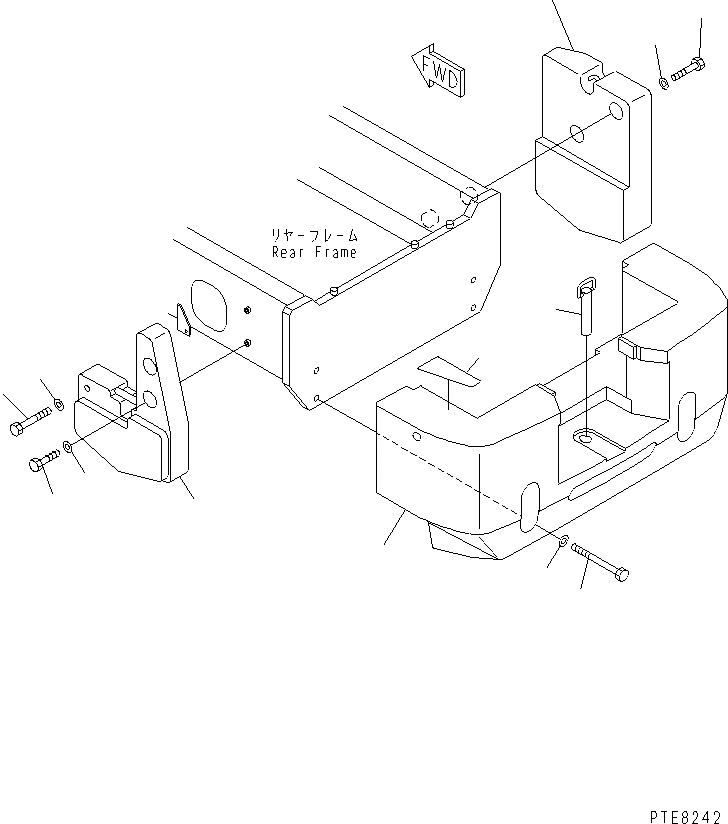 FWD

リヤーフレーム
Rear Frame

PTE8242