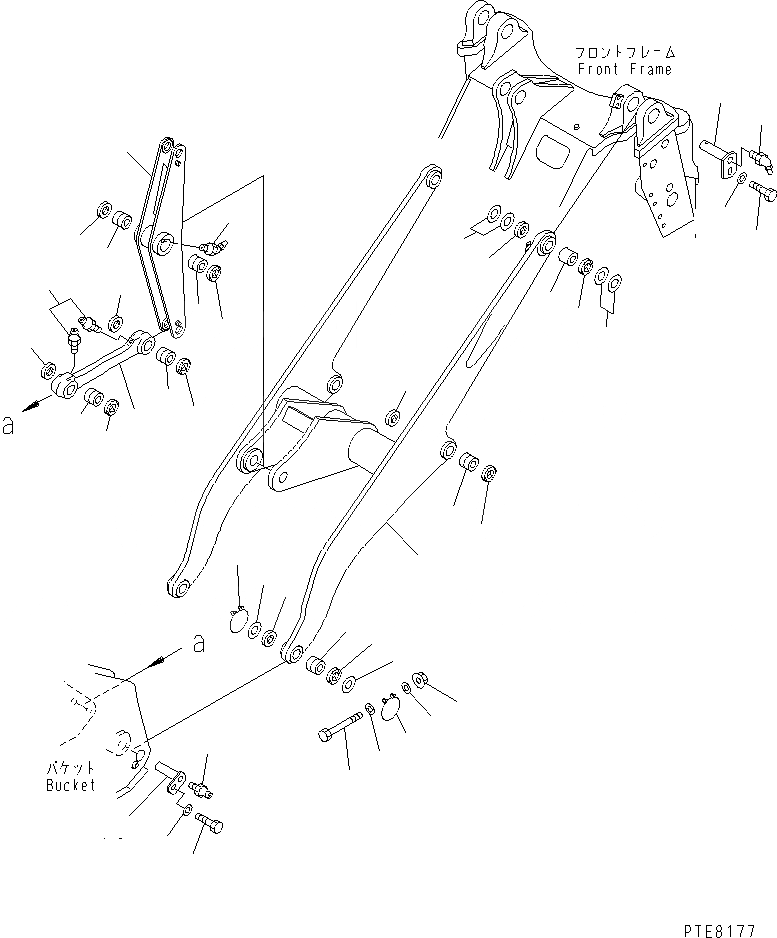 フロントフレーム
Front Frame

a

a

バケット
Bucket

PTE8177